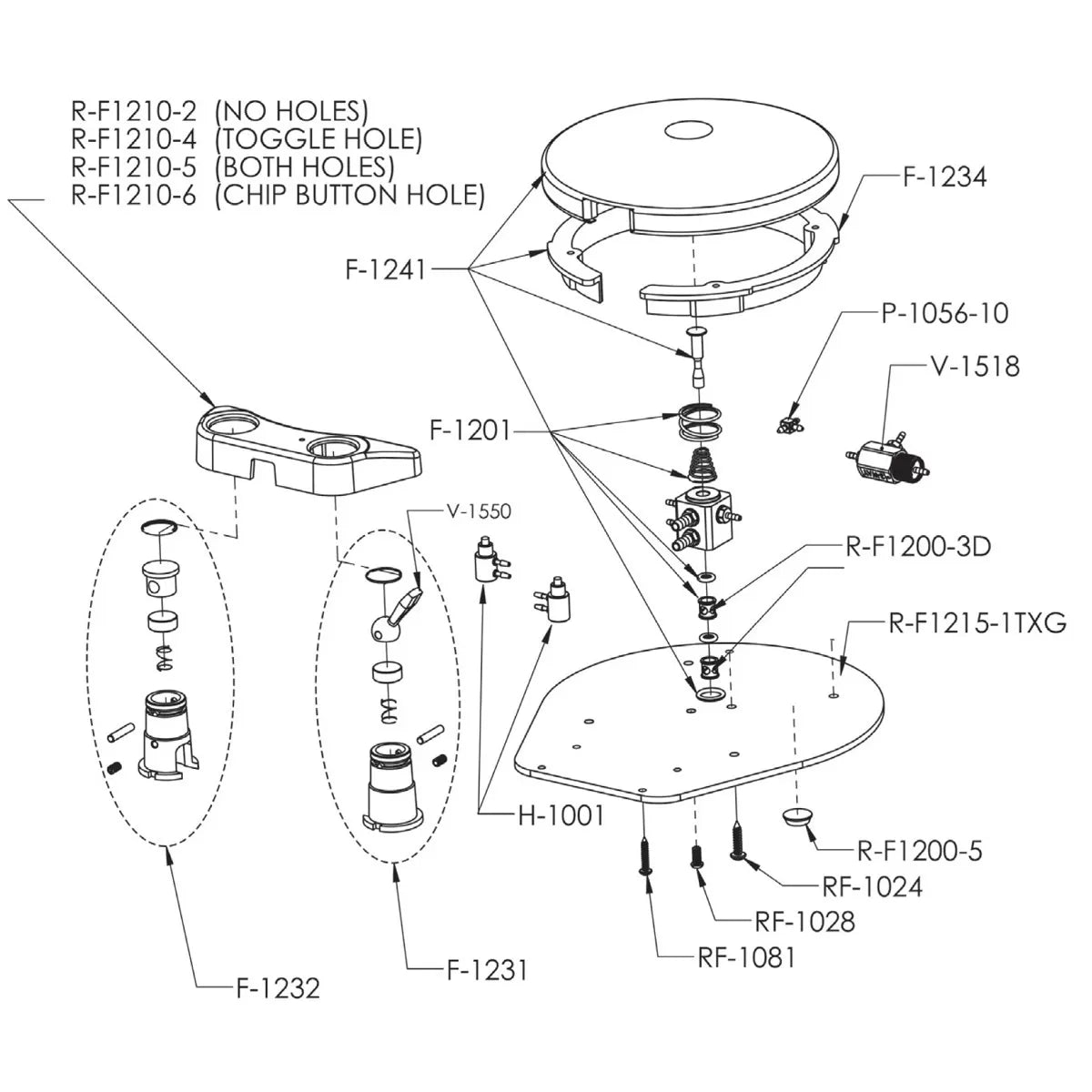 R-F1210-2 (NO HOLES)
R-F1210-4 (TOGGLE HOLE)
R-F1210-5 (BOTH HOLES)
R-F1210-6 (CHIP BUTTON HOLE)

F-1234

F-1241

P-1056-10

V-1518

F-1201

V-1550

R-F1200-3D

R-F1215-1TXG

H-1001

R-F1200-5

RF-1024

RF-1028

RF-1081

F-1231

F-1232