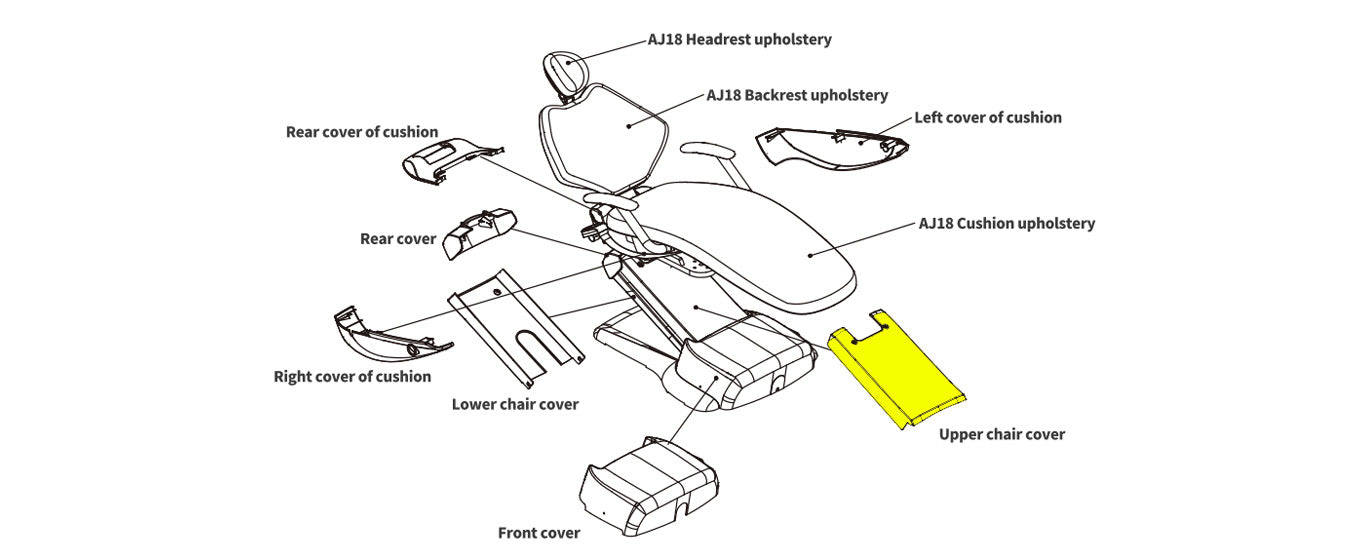 AJ18 Headrest upholstery
AJ18 Backrest upholstery
Rear cover of cushion
Left cover of cushion
AJ18 Cushion upholstery
Rear cover
Right cover of cushion
Lower chair cover
Upper chair cover
Front cover