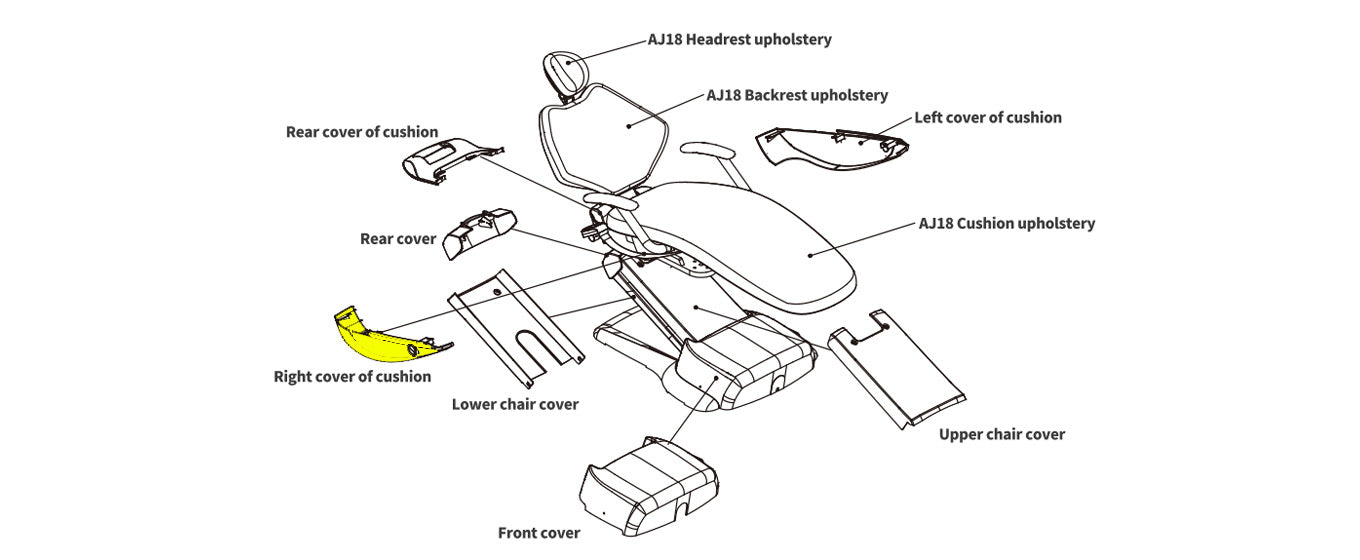 AJ18 Headrest upholstery
AJ18 Backrest upholstery
Rear cover of cushion
Left cover of cushion
AJ18 Cushion upholstery
Rear cover
Right cover of cushion
Lower chair cover
Upper chair cover
Front cover