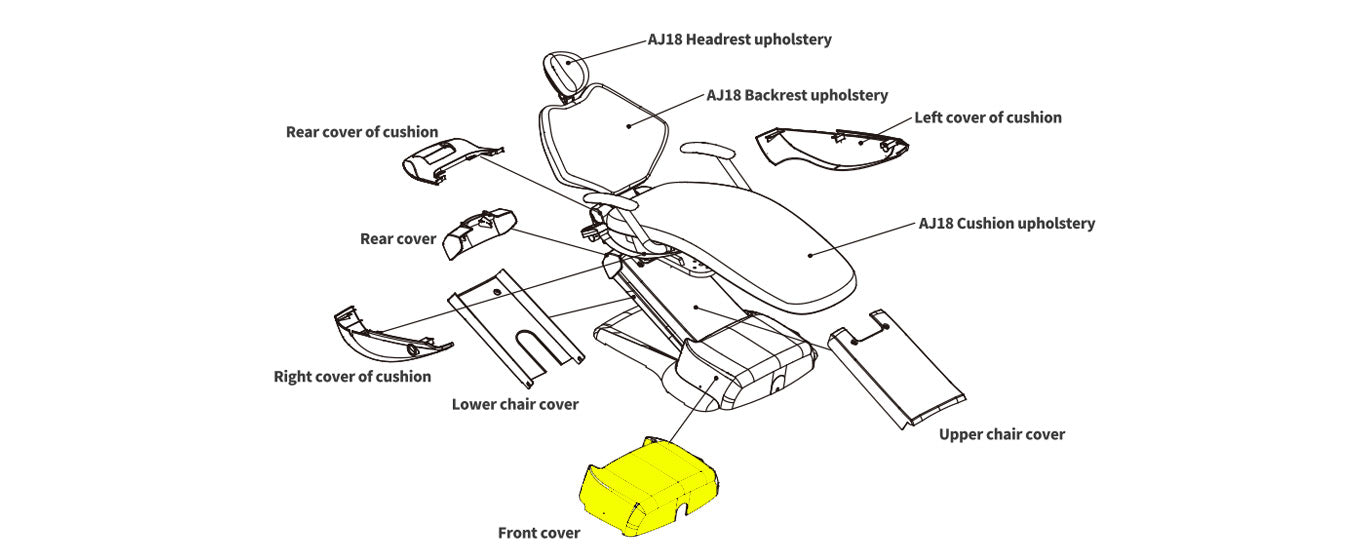 AJ18 Headrest upholstery
AJ18 Backrest upholstery
Left cover of cushion
Rear cover of cushion
AJ18 Cushion upholstery
Rear cover
Right cover of cushion
Lower chair cover
Upper chair cover
Front cover