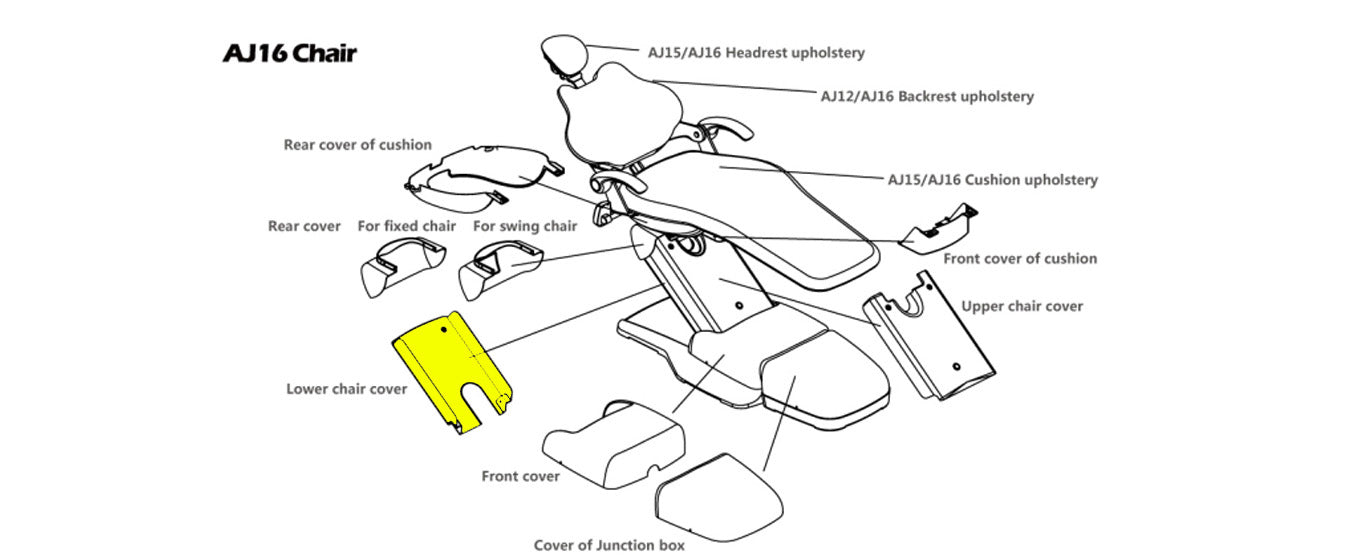 AJ16 Chair

AJ15/AJ16 Headrest upholstery

AJ12/AJ16 Backrest upholstery

Rear cover of cushion

AJ15/AJ16 Cushion upholstery

Rear cover

For fixed chair

For swing chair

Front cover of cushion

Upper chair cover

Lower chair cover

Front cover

Cover of Junction box