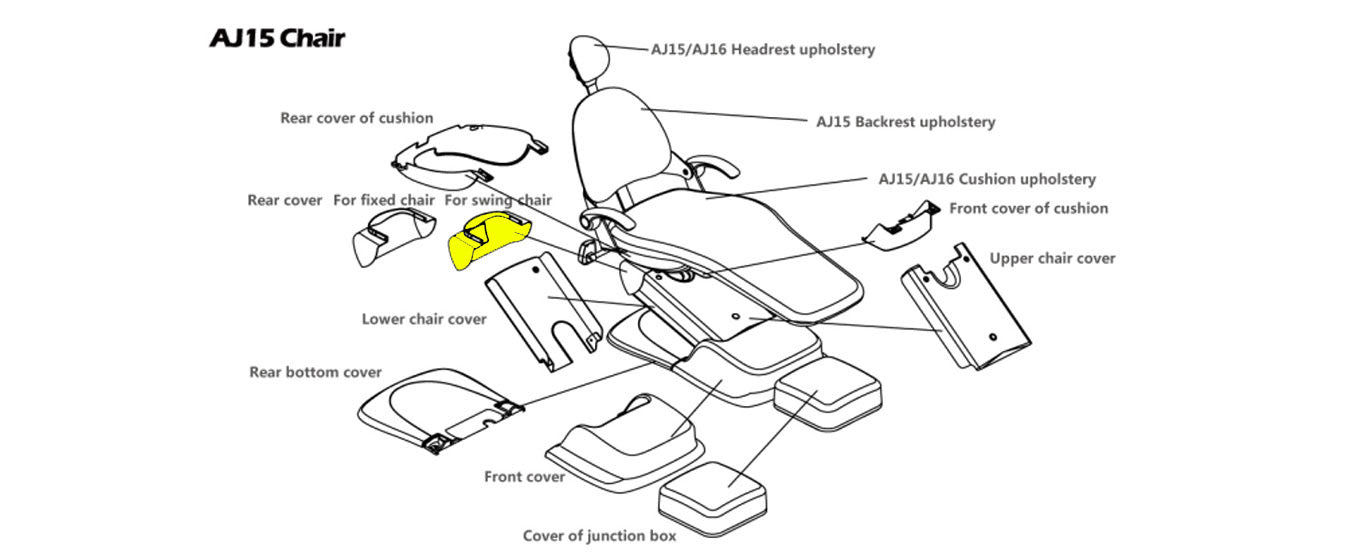 AJ15 Chair

AJ15/AJ16 Headrest upholstery

Rear cover of cushion

AJ15 Backrest upholstery

AJ15/AJ16 Cushion upholstery

Rear cover For fixed chair For swing chair

Front cover of cushion

Upper chair cover

Lower chair cover

Rear bottom cover

Front cover

Cover of junction box