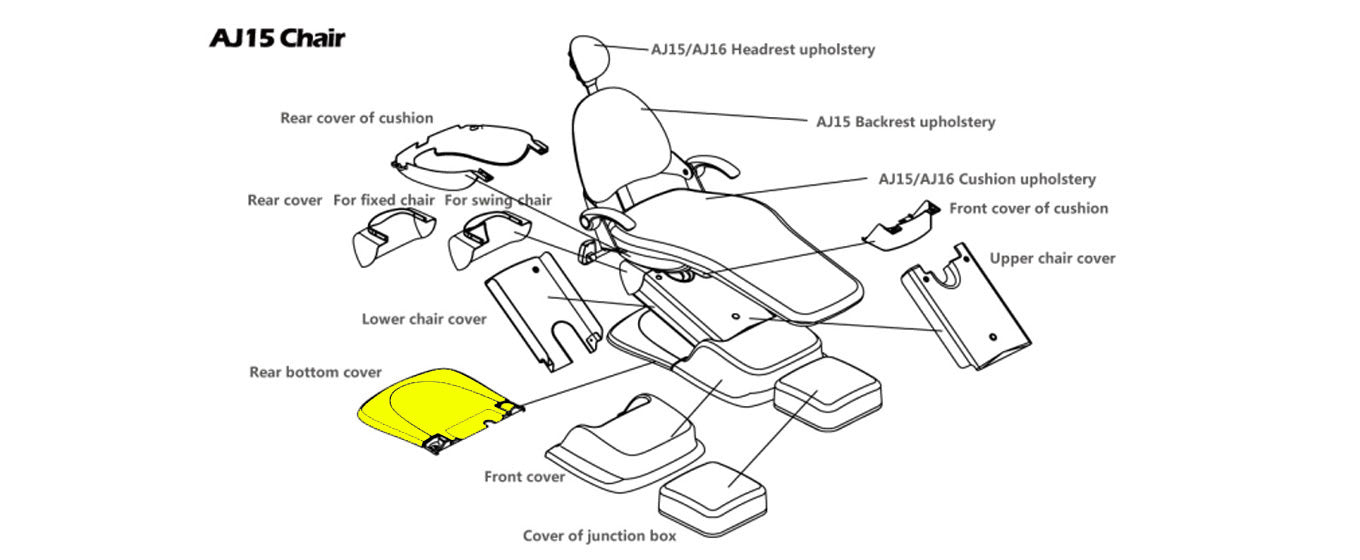 AJ15 Chair

AJ15/AJ16 Headrest upholstery

Rear cover of cushion

AJ15 Backrest upholstery

AJ15/AJ16 Cushion upholstery

Rear cover For fixed chair For swing chair

Front cover of cushion

Upper chair cover

Lower chair cover

Rear bottom cover

Front cover

Cover of junction box