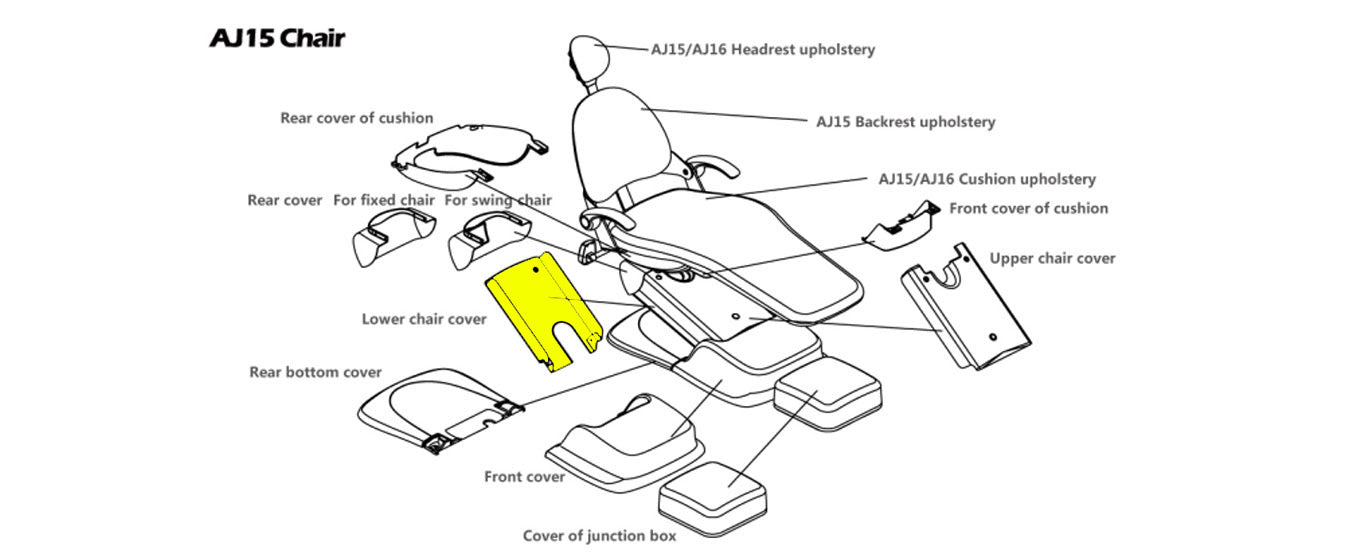 AJ15 Chair

AJ15/AJ16 Headrest upholstery

Rear cover of cushion

AJ15 Backrest upholstery

AJ15/AJ16 Cushion upholstery

Rear cover

For fixed chair

For swing chair

Front cover of cushion

Upper chair cover

Lower chair cover

Rear bottom cover

Front cover

Cover of junction box