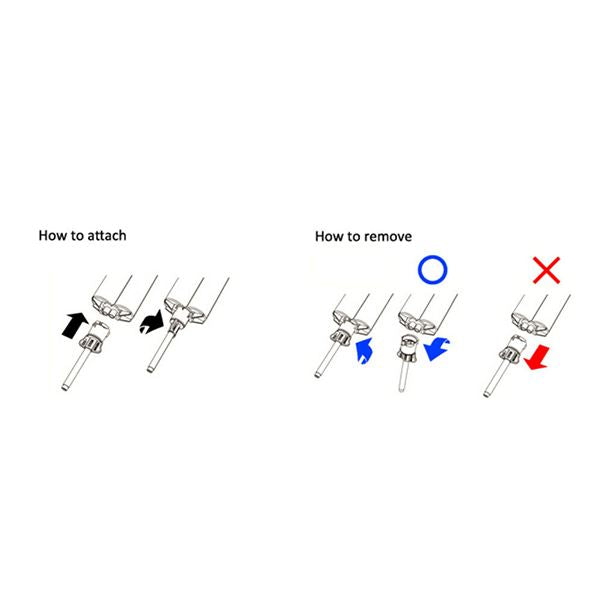 How to attach

How to remove